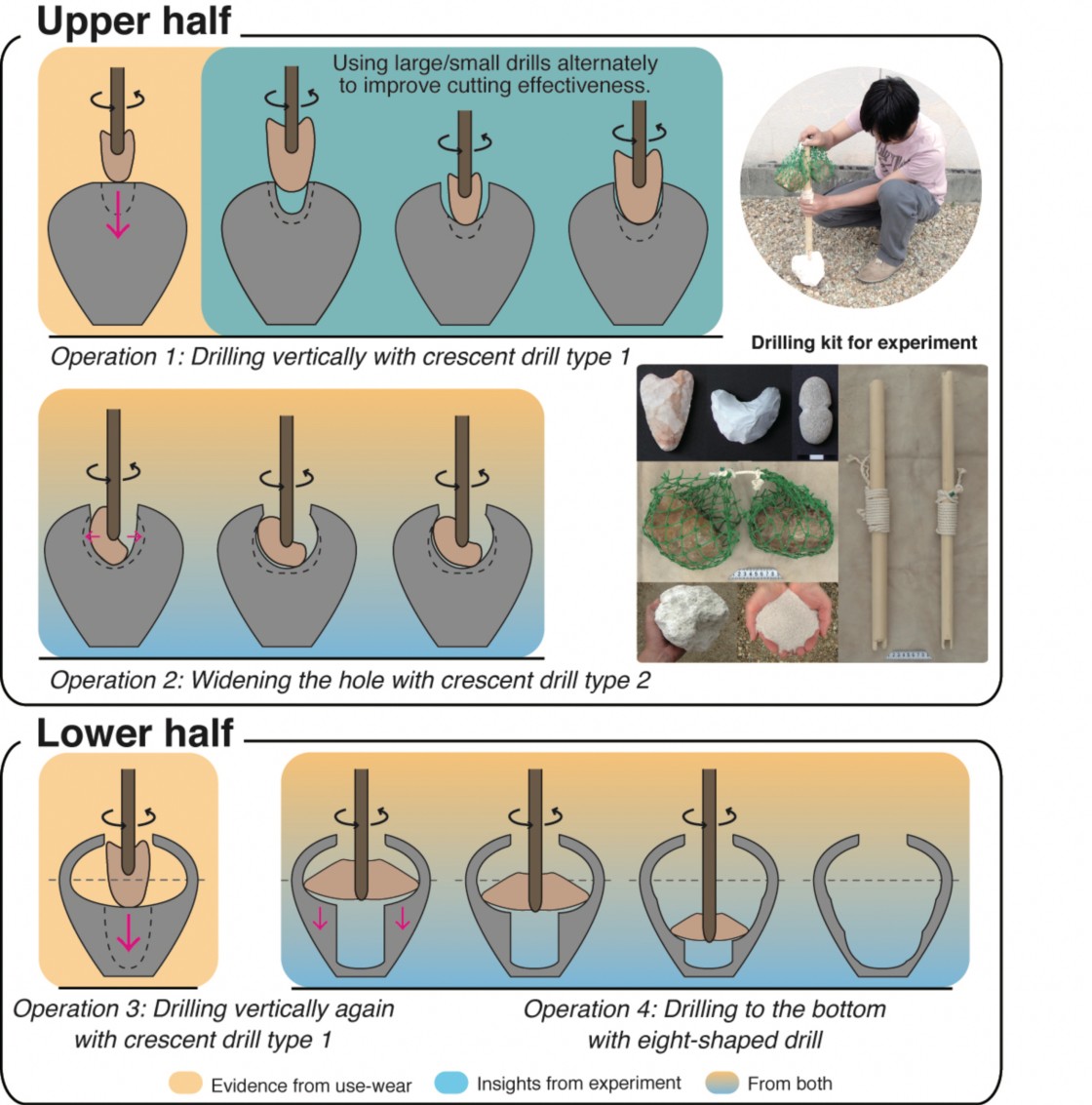 Upper half

Using large/small drills alternately to improve cutting effectiveness.

Operation 1: Drilling vertically with crescent drill type 1

Drilling kit for experiment

Operation 2: Widening the hole with crescent drill type 2

Lower half

Operation 3: Drilling vertically again with crescent drill type 1

Operation 4: Drilling to the bottom with eight-shaped drill

Evidence from use-wear   Insights from experiment   From both